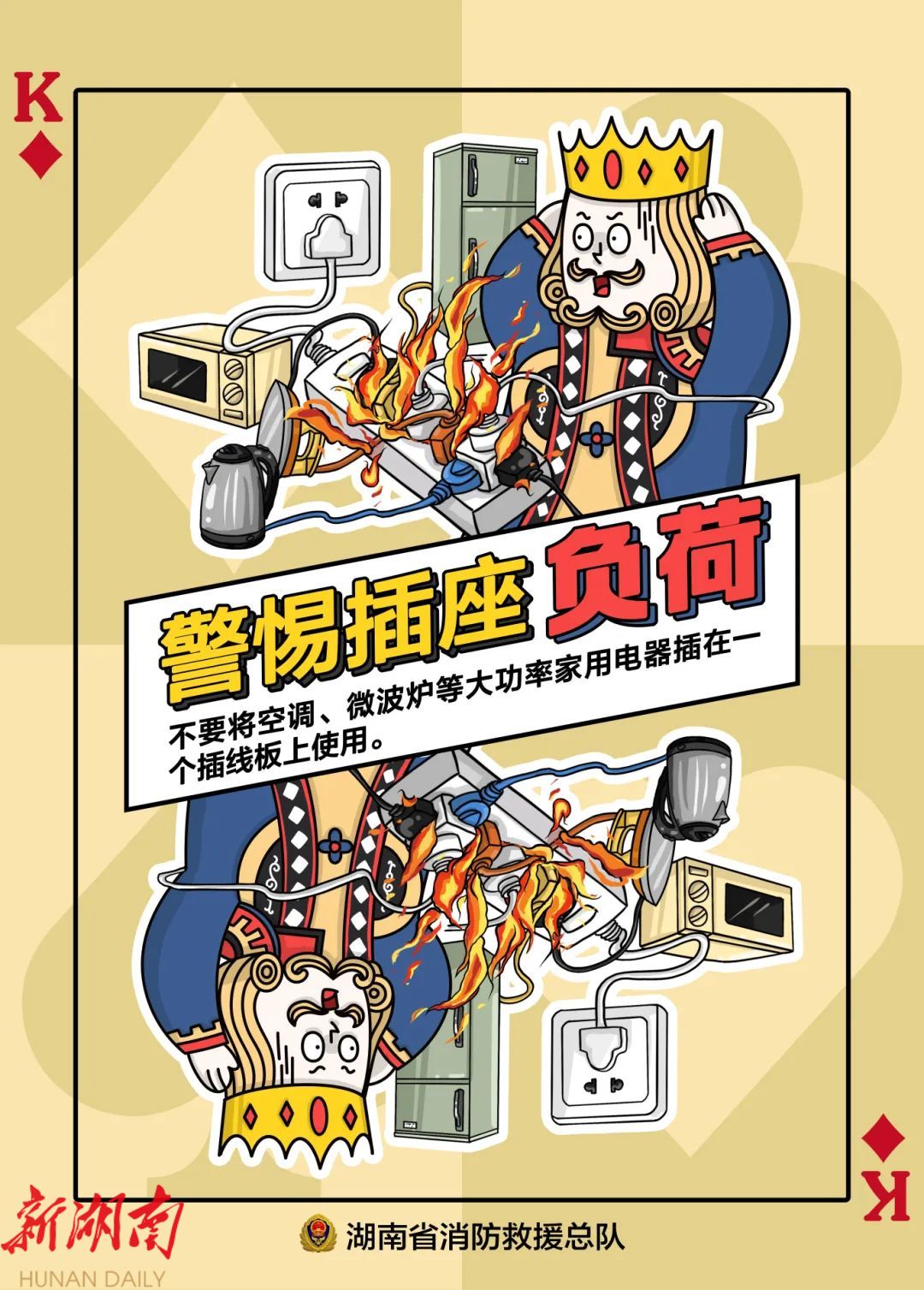 K

警惕插座负荷

不要将空调、微波炉等大功率家用电器插在一个插线板上使用。

K

新湖南
HUNAN DAILY

湖南省消防救援总队